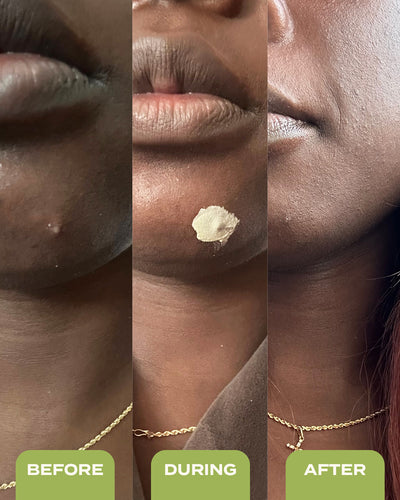 BEFORE

DURING

AFTER