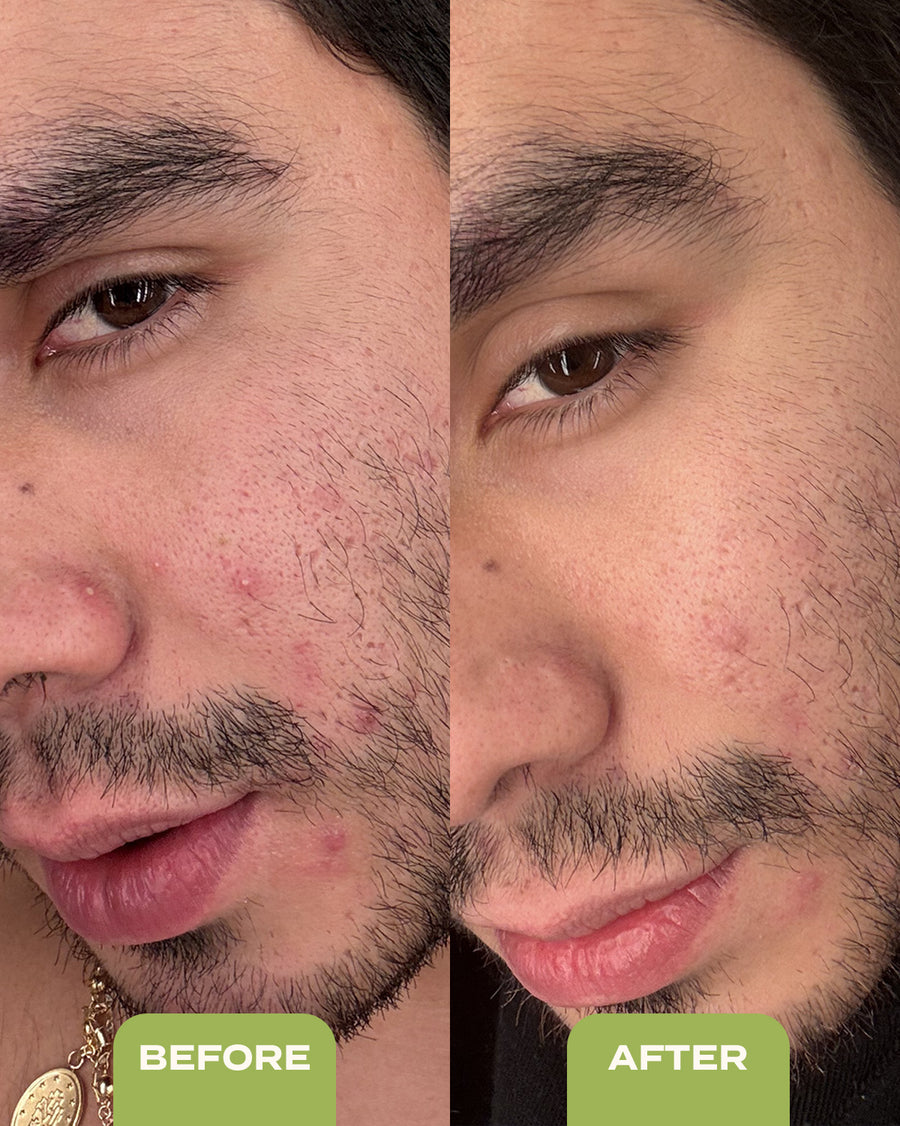 BEFORE

AFTER