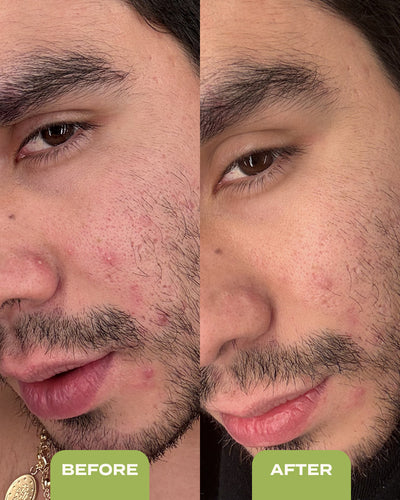 BEFORE

AFTER