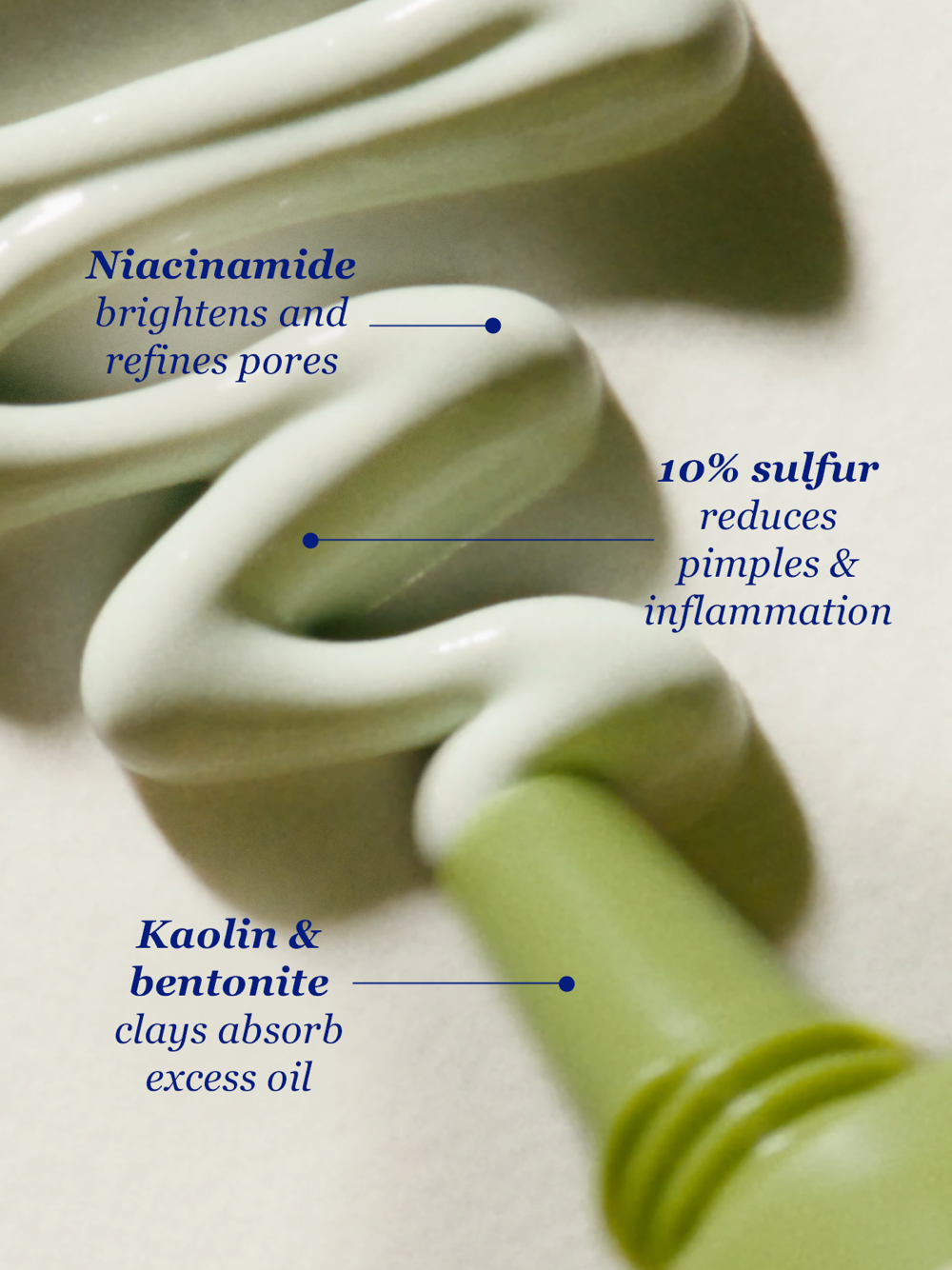 Niacinamide
brightens and
refines pores

10% sulfur
reduces
pimples &
inflammation

Kaolin &
bentonite
clays absorb
excess oil