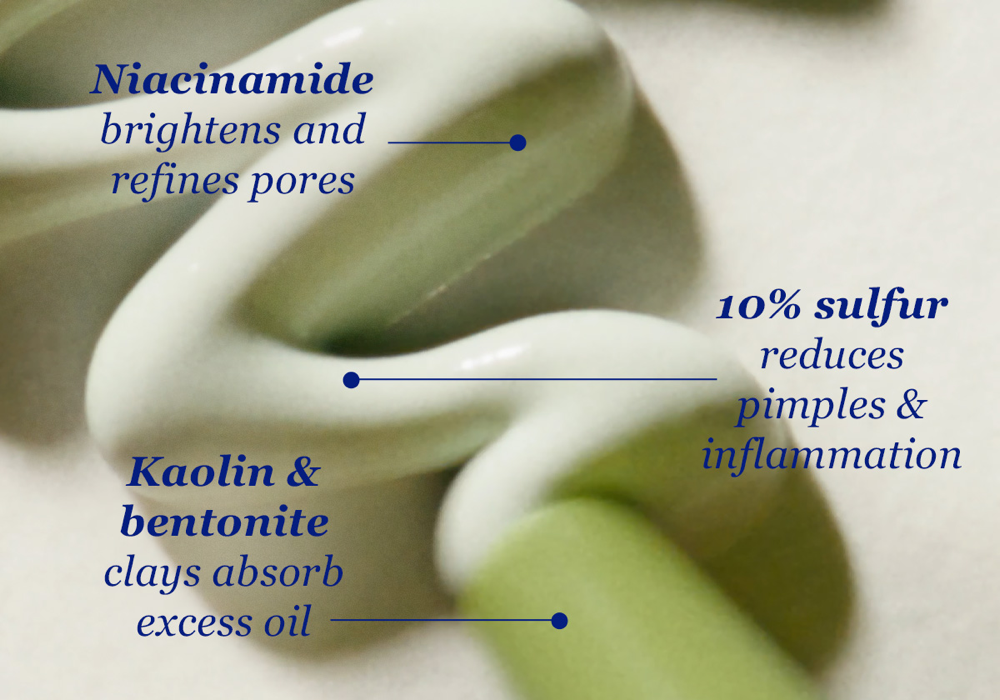 Niacinamide brightens and refines pores

10% sulfur reduces pimples & inflammation

Kaolin & bentonite clays absorb excess oil