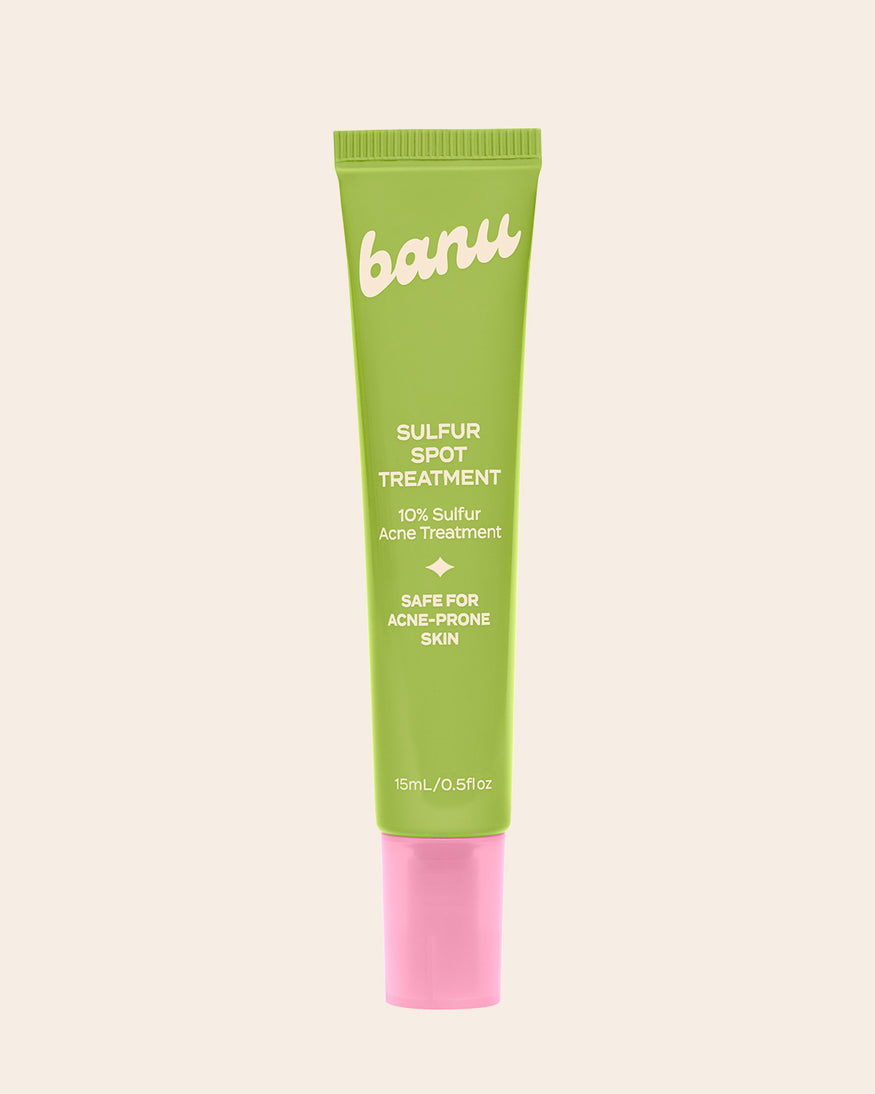 banu

SULFUR SPOT TREATMENT

10% Sulfur Acne Treatment

SAFE FOR ACNE-PRONE SKIN

15mL/0.5fl oz