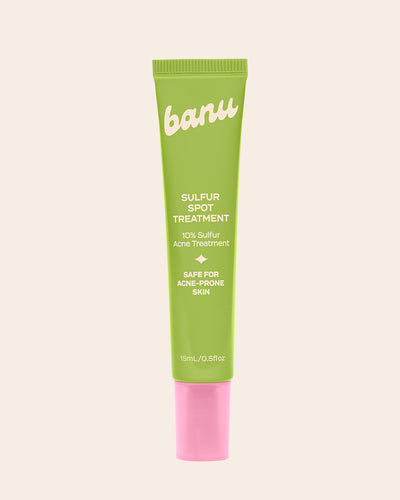 banu

SULFUR SPOT TREATMENT

10% Sulfur Acne Treatment

SAFE FOR ACNE-PRONE SKIN

15mL/0.5fl oz