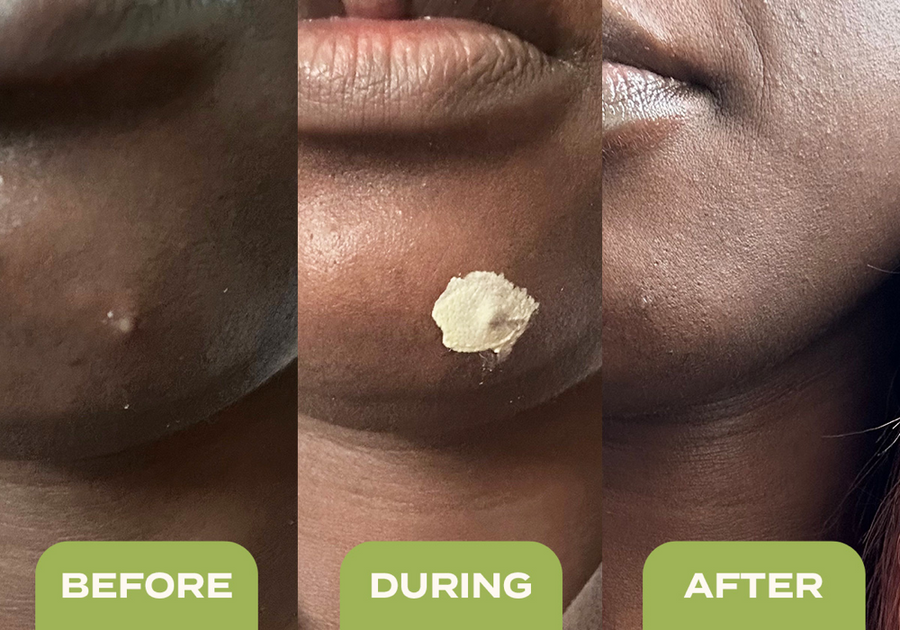 BEFORE

DURING

AFTER