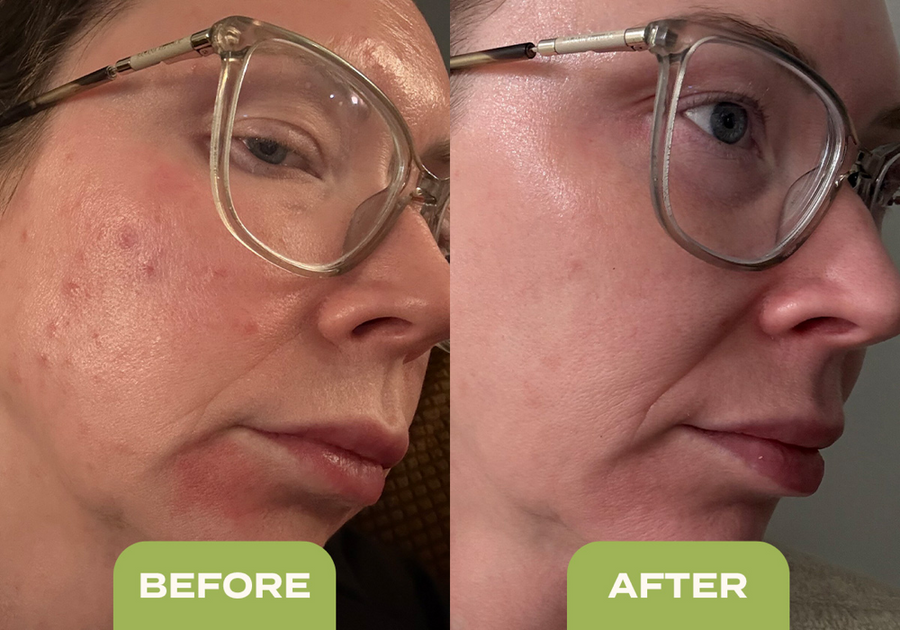 BEFORE

AFTER