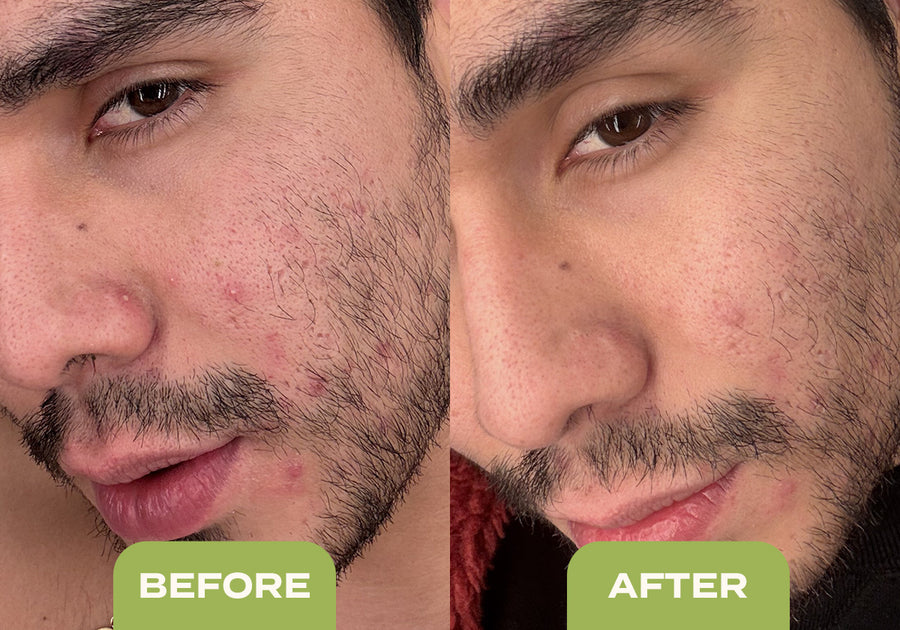 BEFORE

AFTER