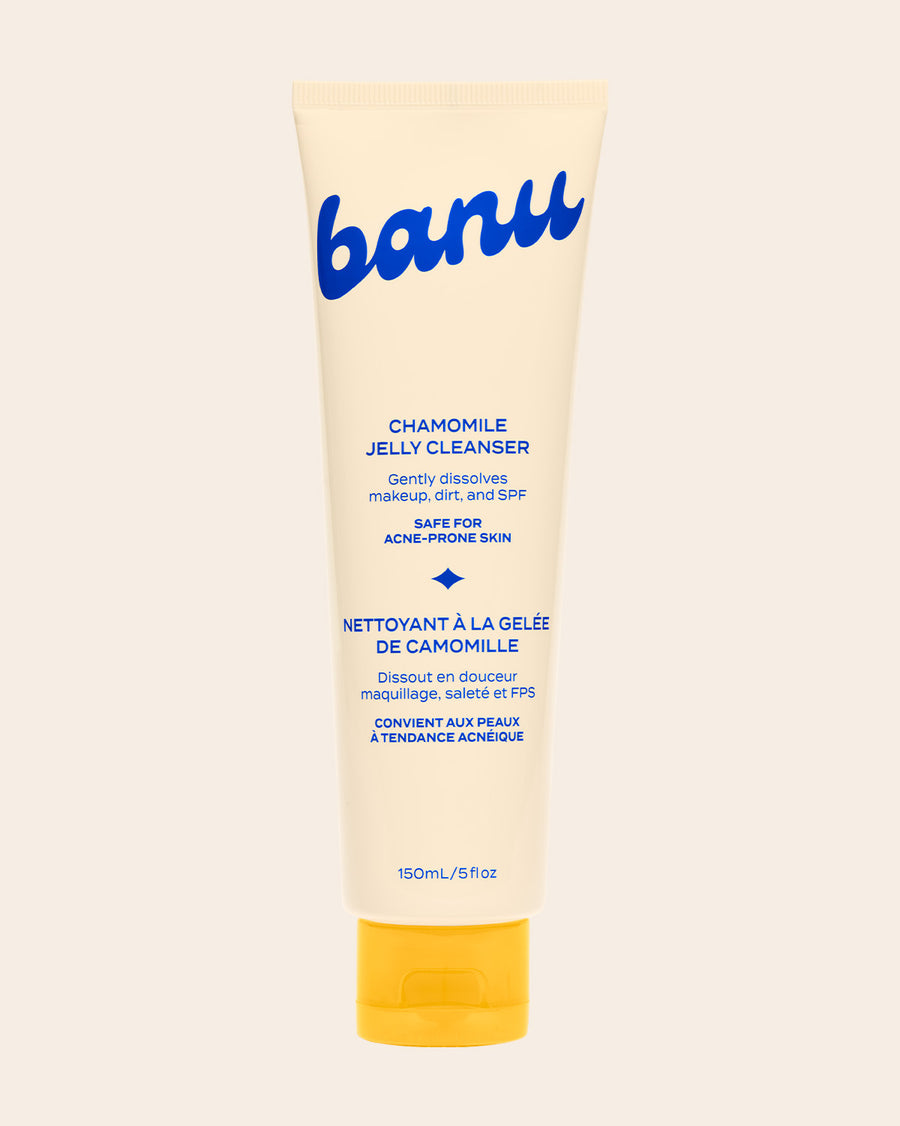 banu

CHAMOMILE JELLY CLEANSER

Gently dissolves makeup, dirt, and SPF

SAFE FOR ACNE-PRONE SKIN

NETTOYANT À LA GELÉE DE CAMOMILLE

Dissout en douceur maquillage, saleté et FPS

CONVIENT AUX PEAUX À TENDANCE ACNÉIQUE

150mL/5 fl oz