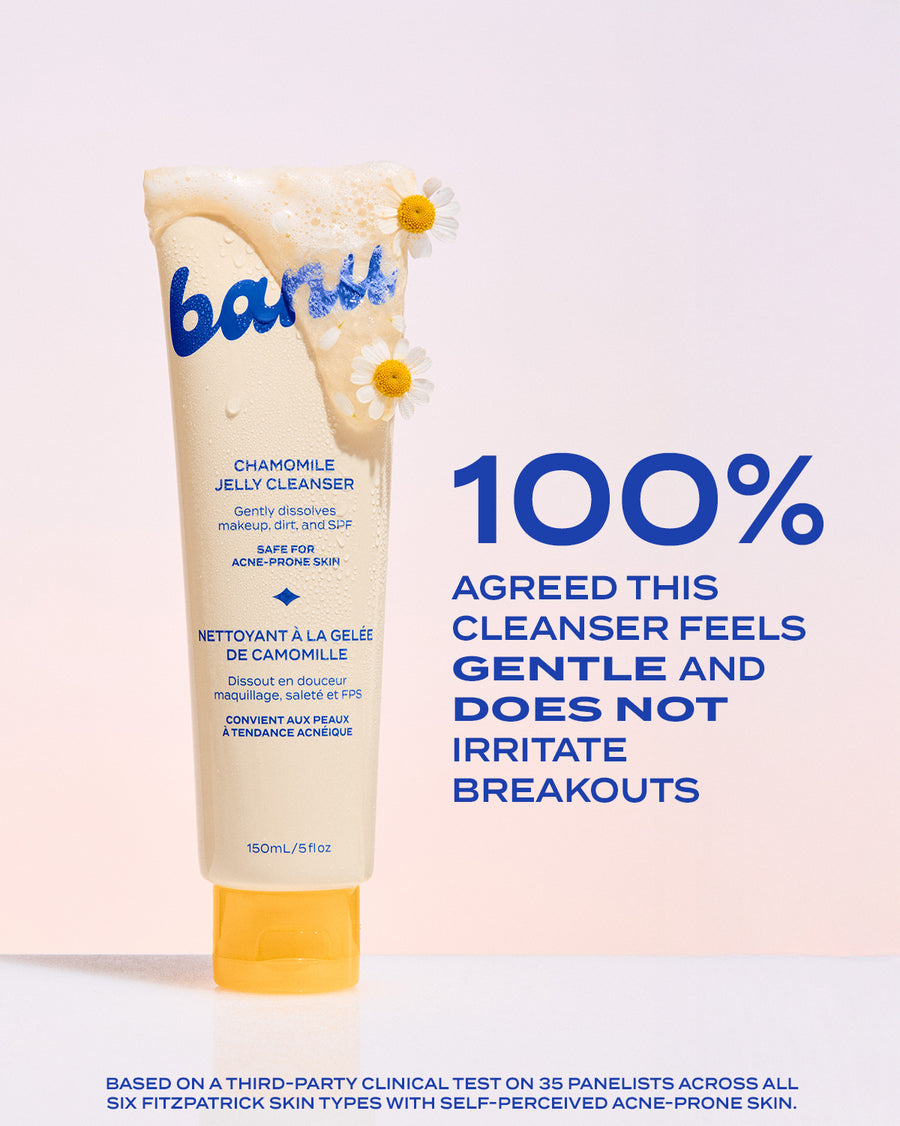 banu

CHAMOMILE JELLY CLEANSER

Gently dissolves makeup, dirt, and SPF

SAFE FOR ACNE-PRONE SKIN

NETTOYANT À LA GELÉE DE CAMOMILLE

Dissout en douceur maquillage, saleté et FPS

CONVIENT AUX PEAUX À TENDANCE ACNÉIQUE

150mL/5 fl oz

100%

AGREED THIS CLEANSER FEELS GENTLE AND DOES NOT IRRITATE BREAKOUTS

BASED ON A THIRD-PARTY CLINICAL TEST ON 35 PANELISTS ACROSS ALL SIX FITZPATRICK SKIN TYPES WITH SELF-PERCEIVED ACNE-PRONE SKIN.