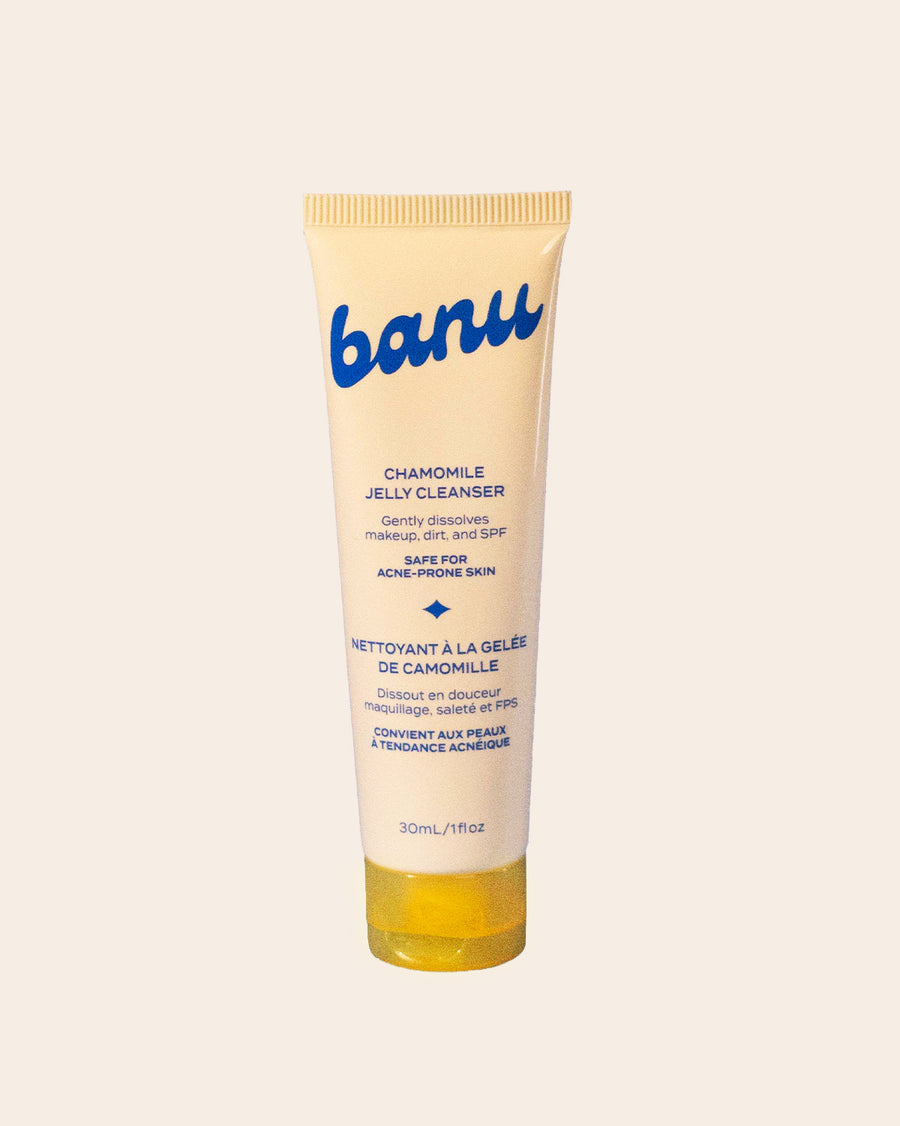 banu

CHAMOMILE
JELLY CLEANSER

Gently dissolves makeup, dirt, and SPF

SAFE FOR ACNE-PRONE SKIN

NETTOYANT À LA GELÉE DE CAMOMILLE

Dissout en douceur maquillage, saleté et FPS

CONVIENT AUX PEAUX À TENDANCE ACNÉIQUE

30mL/1fl oz