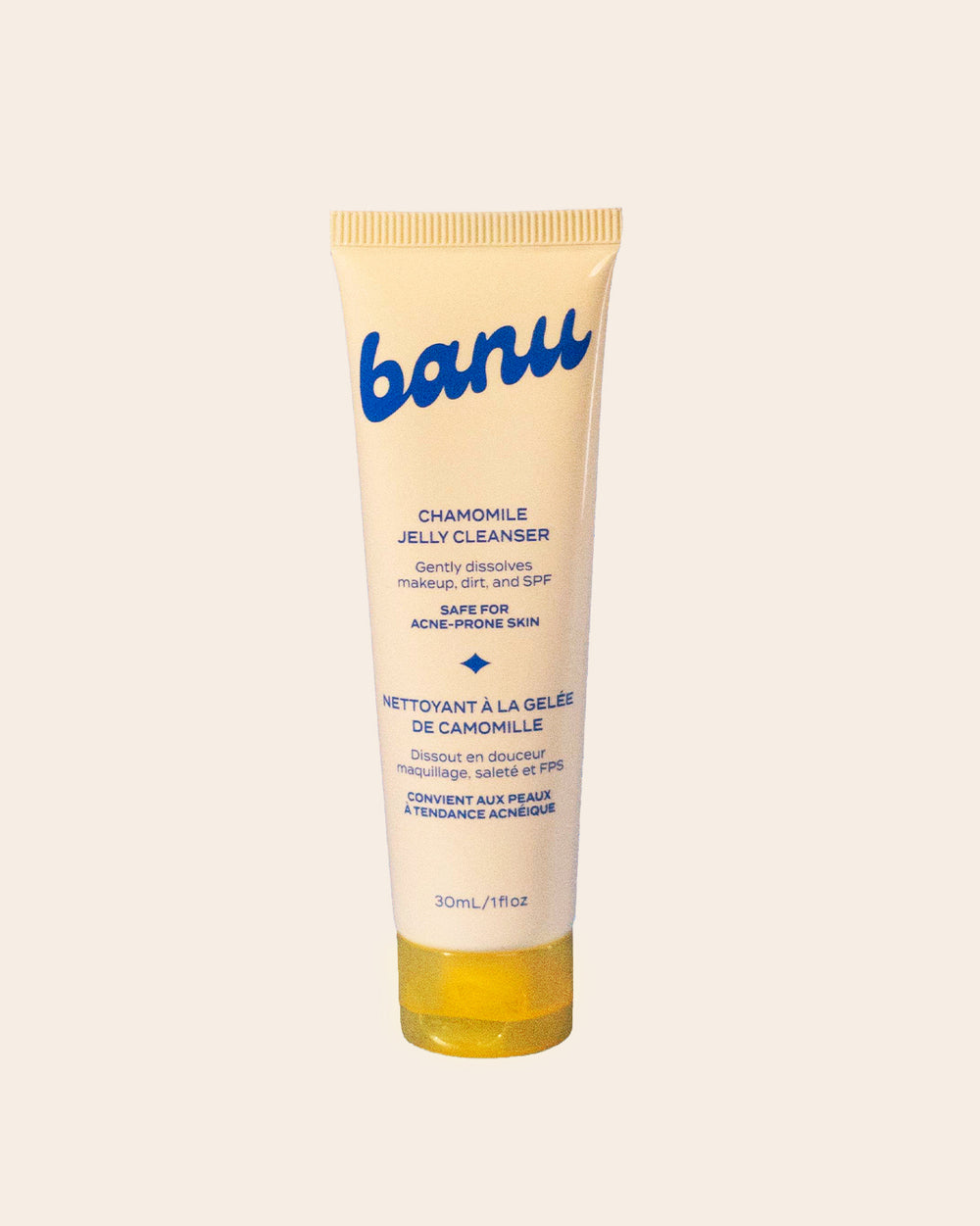 banu

CHAMOMILE JELLY CLEANSER

Gently dissolves makeup, dirt, and SPF

SAFE FOR ACNE-PRONE SKIN

NETTOYANT À LA GELÉE DE CAMOMILLE

Dissout en douceur maquillage, saleté et FPS

CONVIENT AUX PEAUX À TENDANCE ACNÉIQUE

30mL/1fl oz