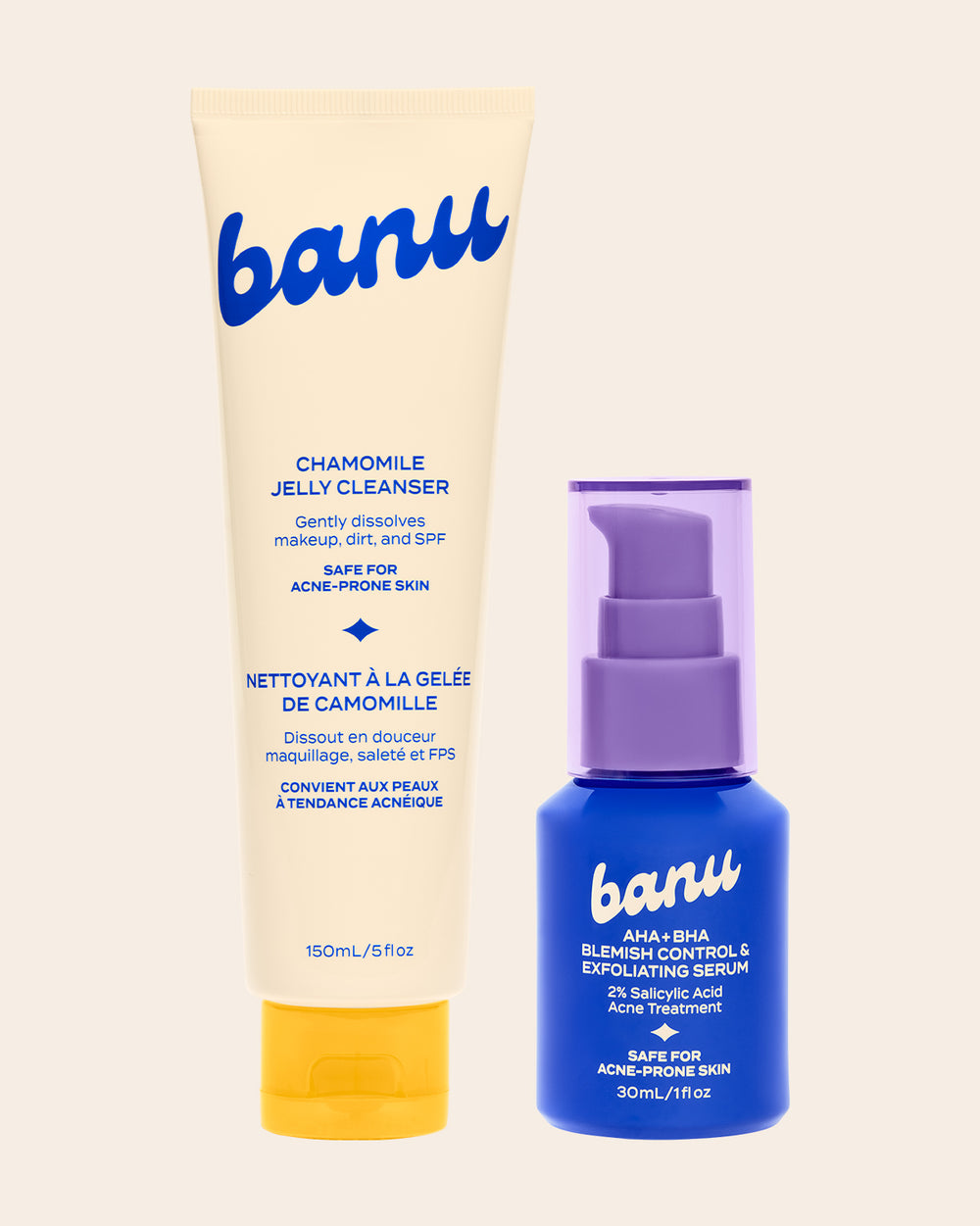 banu

CHAMOMILE JELLY CLEANSER

Gently dissolves makeup, dirt, and SPF

SAFE FOR ACNE-PRONE SKIN

NETTOYANT À LA GELÉE DE CAMOMILLE

Dissout en douceur maquillage, saleté et FPS

CONVIENT AUX PEAUX À TENDANCE ACNÉIQUE

150mL/5 fl oz

banu

AHA+BHA BLEMISH CONTROL & EXFOLIATING SERUM

2% Salicylic Acid Acne Treatment

SAFE FOR ACNE-PRONE SKIN

30mL/1 fl oz