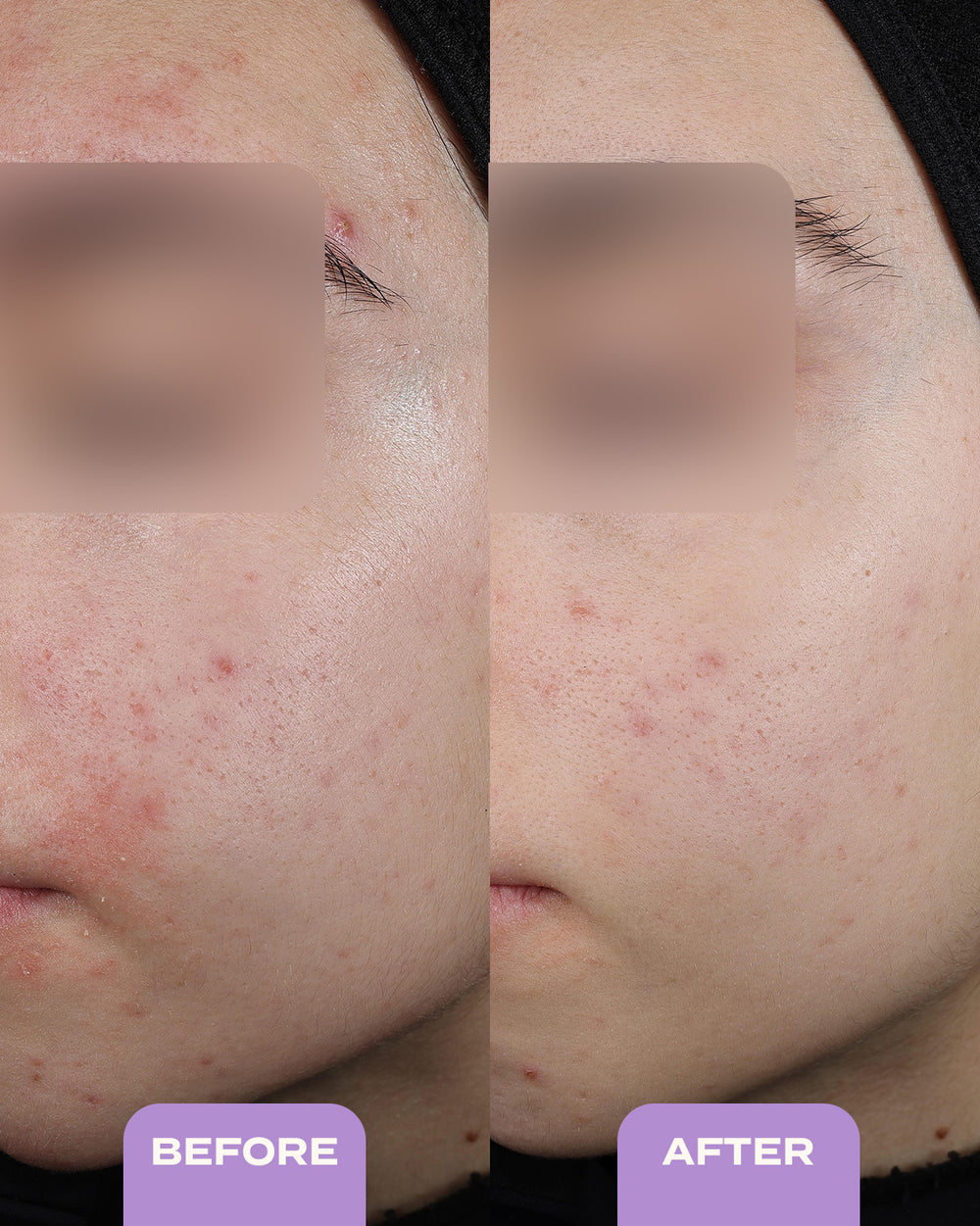 BEFORE

AFTER