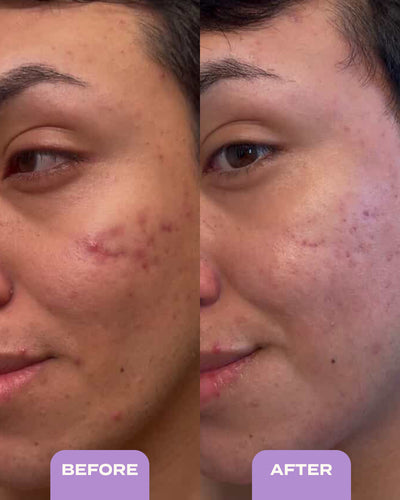 BEFORE

AFTER