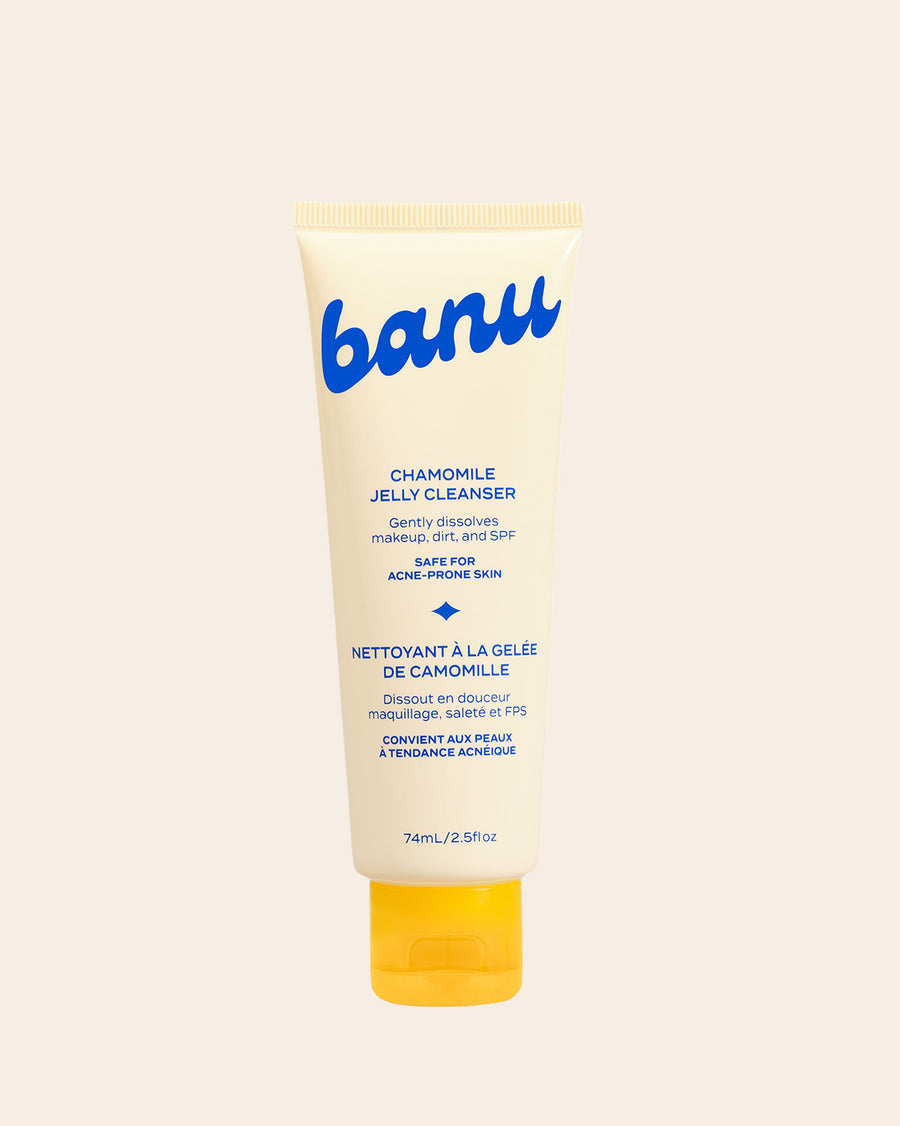 banu

CHAMOMILE
JELLY CLEANSER

Gently dissolves
makeup, dirt, and SPF

SAFE FOR
ACNE-PRONE SKIN

NETTOYANT À LA GELÉE
DE CAMOMILLE

Dissout en douceur
maquillage, saleté et FPS

CONVIENT AUX PEAUX
À TENDANCE ACNÉIQUE

74mL/2.5fl oz