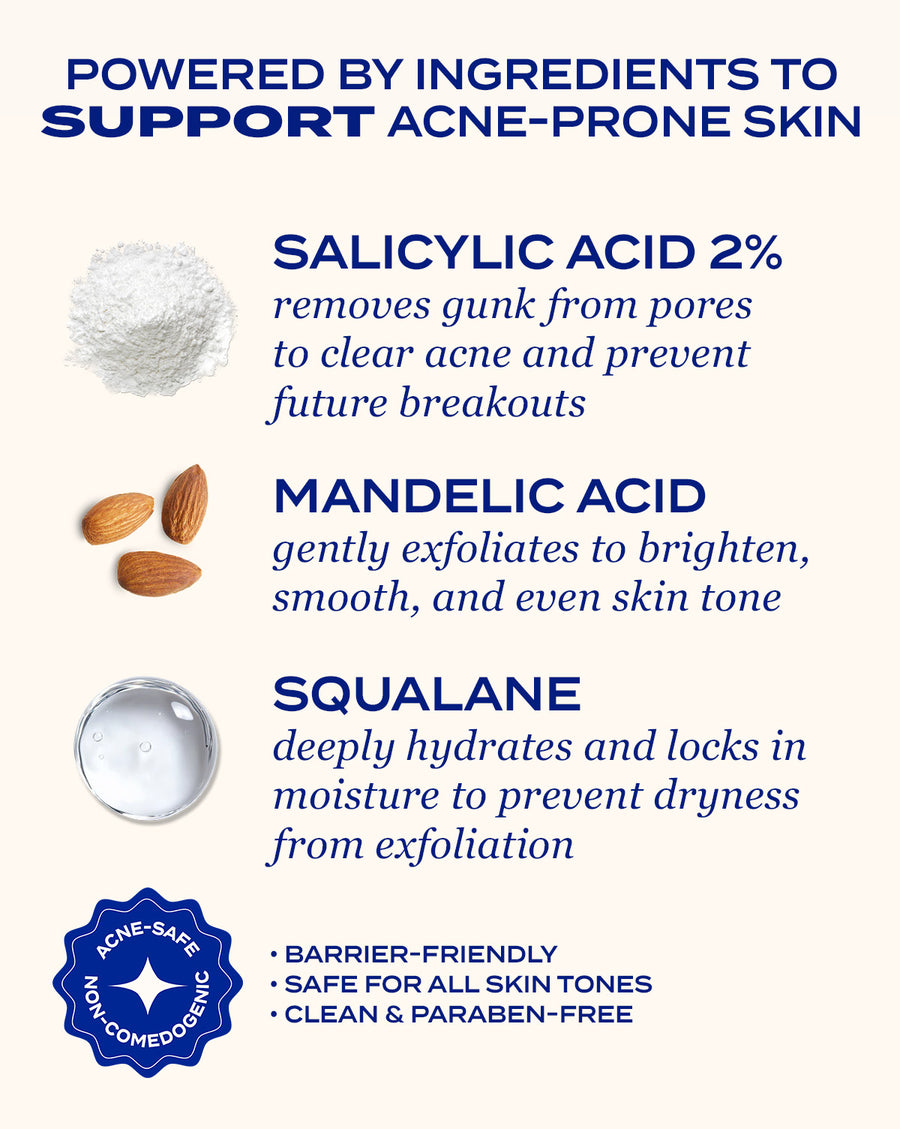 POWERED BY INGREDIENTS TO SUPPORT ACNE-PRONE SKIN

SALICYLIC ACID 2%
removes gunk from pores to clear acne and prevent future breakouts

MANDELIC ACID
gently exfoliates to brighten, smooth, and even skin tone

SQUALANE
deeply hydrates and locks in moisture to prevent dryness from exfoliation

ACNE-SAFE
NON-COMEDOGENIC

• BARRIER-FRIENDLY
• SAFE FOR ALL SKIN TONES
• CLEAN & PARABEN-FREE