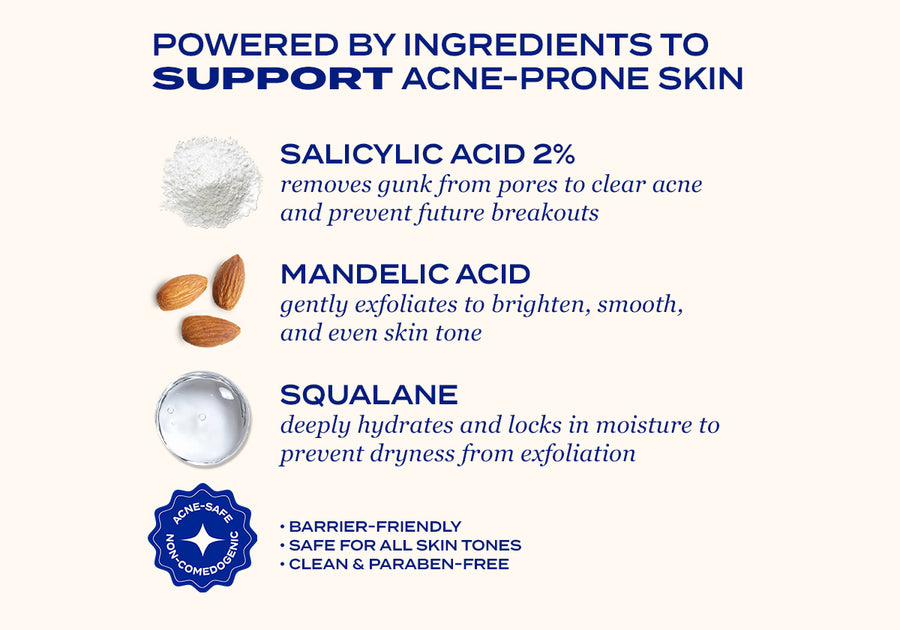 POWERED BY INGREDIENTS TO SUPPORT ACNE-PRONE SKIN

SALICYLIC ACID 2%
removes gunk from pores to clear acne and prevent future breakouts

MANDELIC ACID
gently exfoliates to brighten, smooth, and even skin tone

SQUALANE
deeply hydrates and locks in moisture to prevent dryness from exfoliation

ACNE-SAFE
NON-COMEDOGENIC

• BARRIER-FRIENDLY
• SAFE FOR ALL SKIN TONES
• CLEAN & PARABEN-FREE