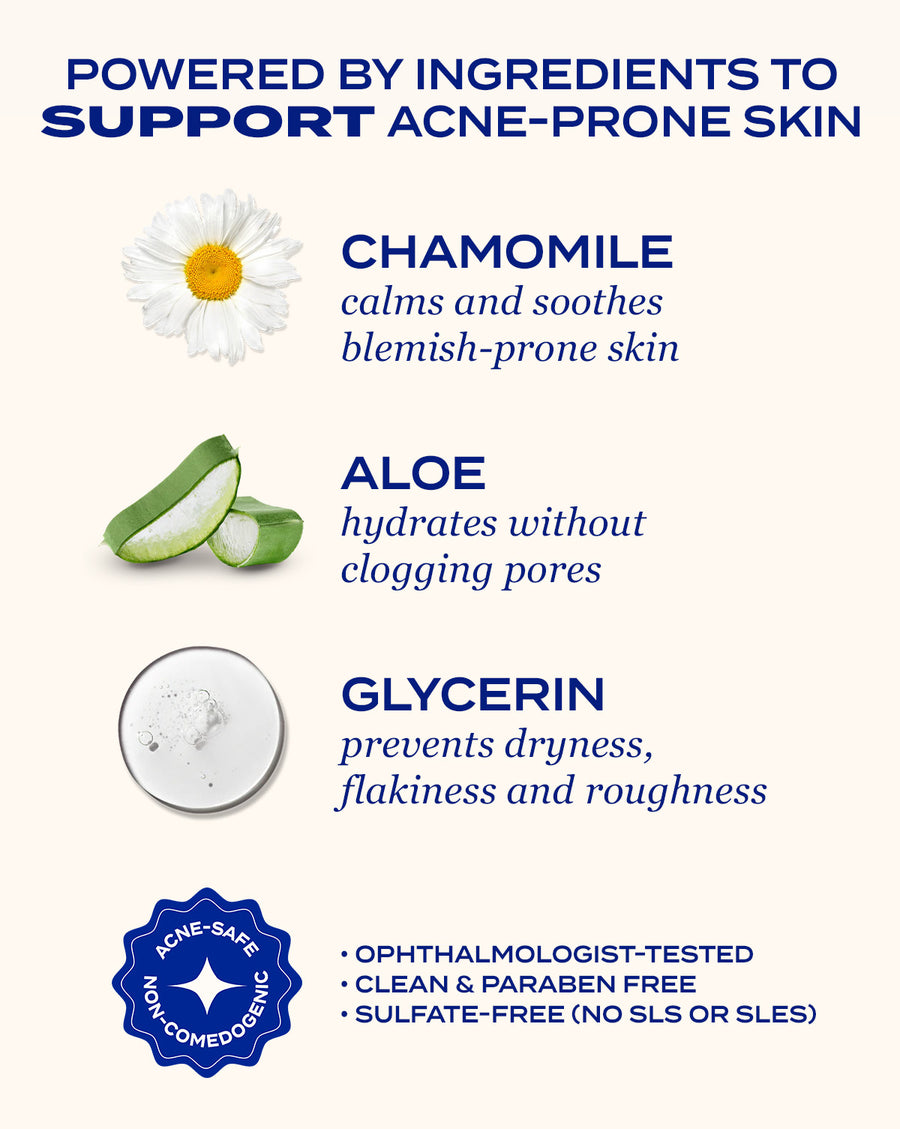 POWERED BY INGREDIENTS TO SUPPORT ACNE-PRONE SKIN

CHAMOMILE
calms and soothes blemish-prone skin

ALOE
hydrates without clogging pores

GLYCERIN
prevents dryness, flakiness and roughness

ACNE-SAFE
NON-COMEDOGENIC

• OPHTHALMOLOGIST-TESTED
• CLEAN & PARABEN FREE
• SULFATE-FREE (NO SLS OR SLES)