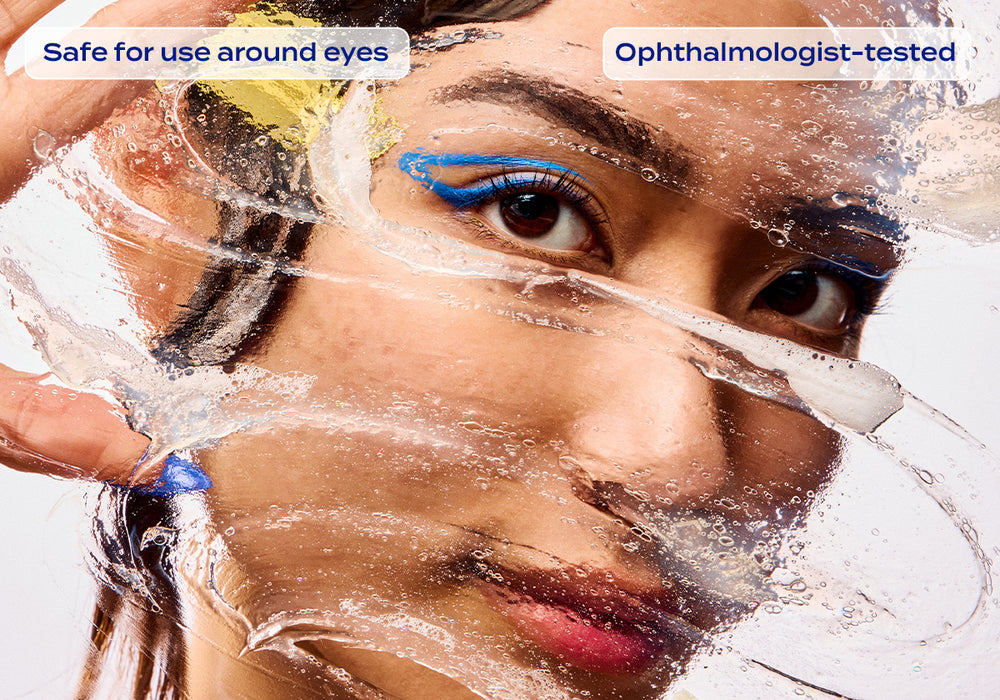 Safe for use around eyes

Ophthalmologist-tested