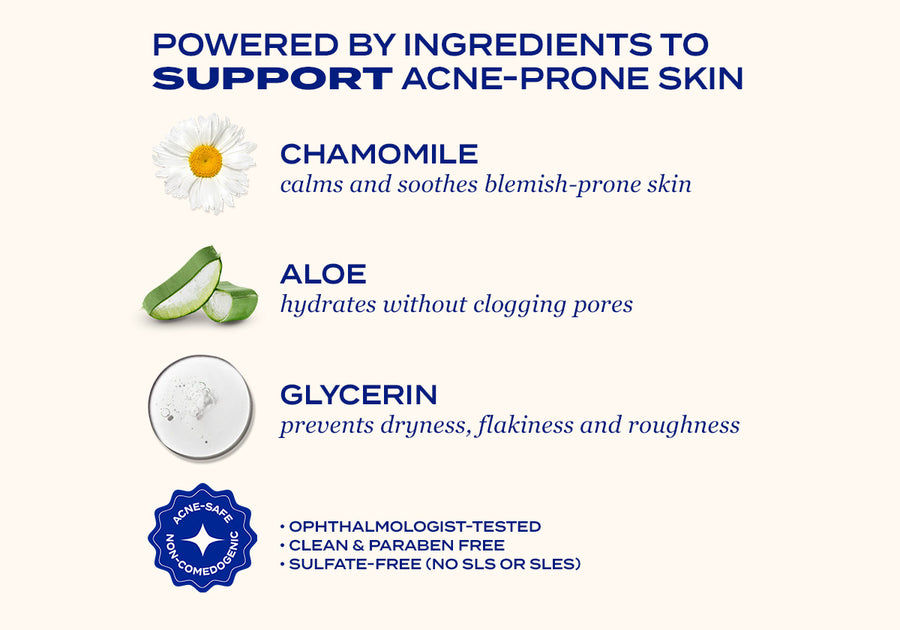 POWERED BY INGREDIENTS TO SUPPORT ACNE-PRONE SKIN

CHAMOMILE
calms and soothes blemish-prone skin

ALOE
hydrates without clogging pores

GLYCERIN
prevents dryness, flakiness and roughness

ACNE-SAFE
NON-COMEDOGENIC

• OPHTHALMOLOGIST-TESTED
• CLEAN & PARABEN FREE
• SULFATE-FREE (NO SLS OR SLES)