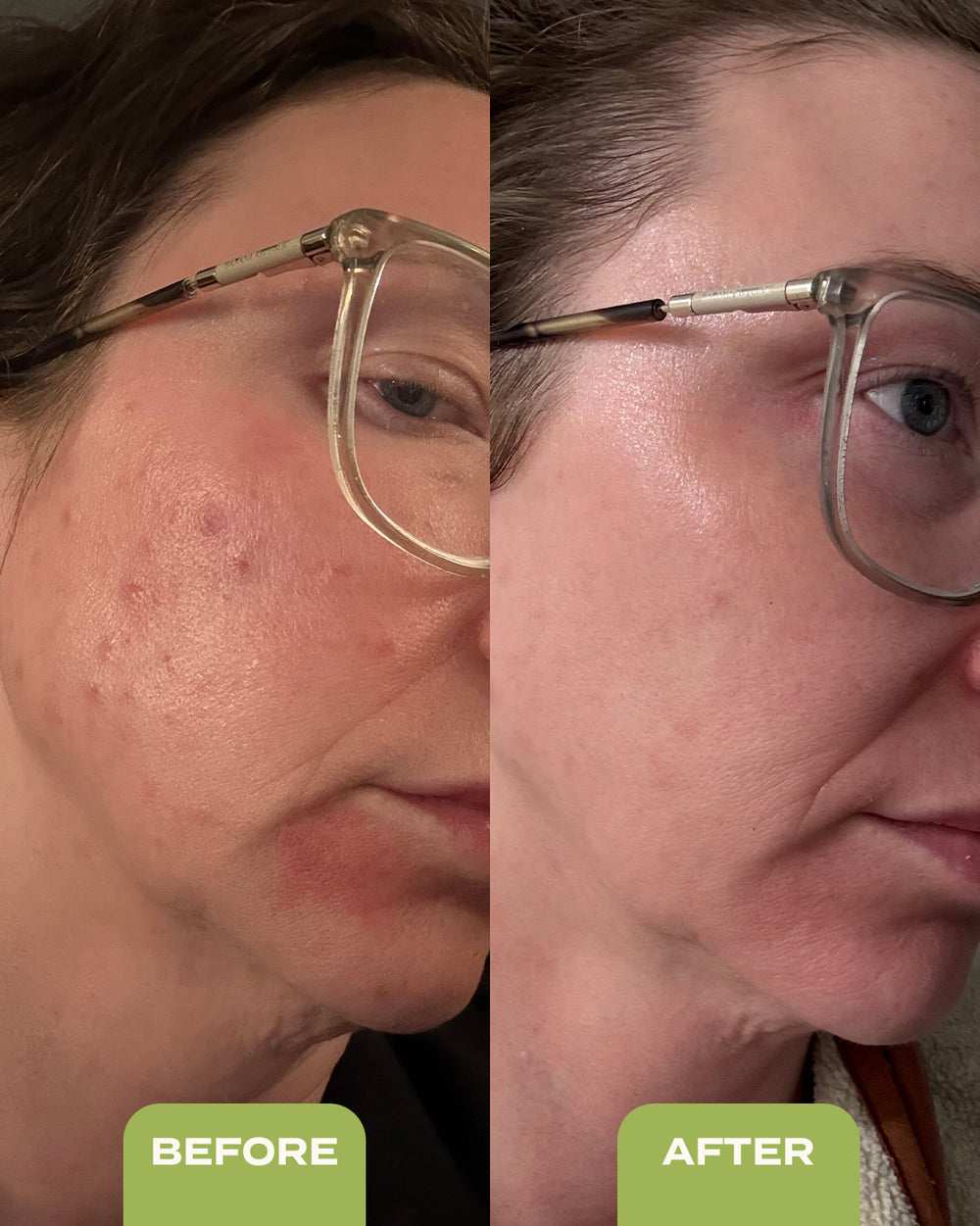 BEFORE

AFTER